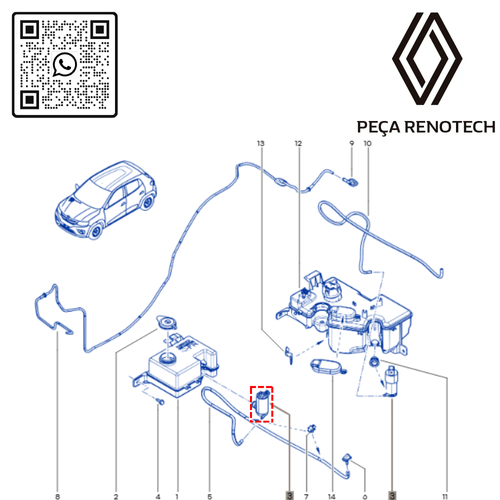 PEÇA RENOTECH

13
12
9
10
8
2
4
1
5
3
7
14
6
3
11